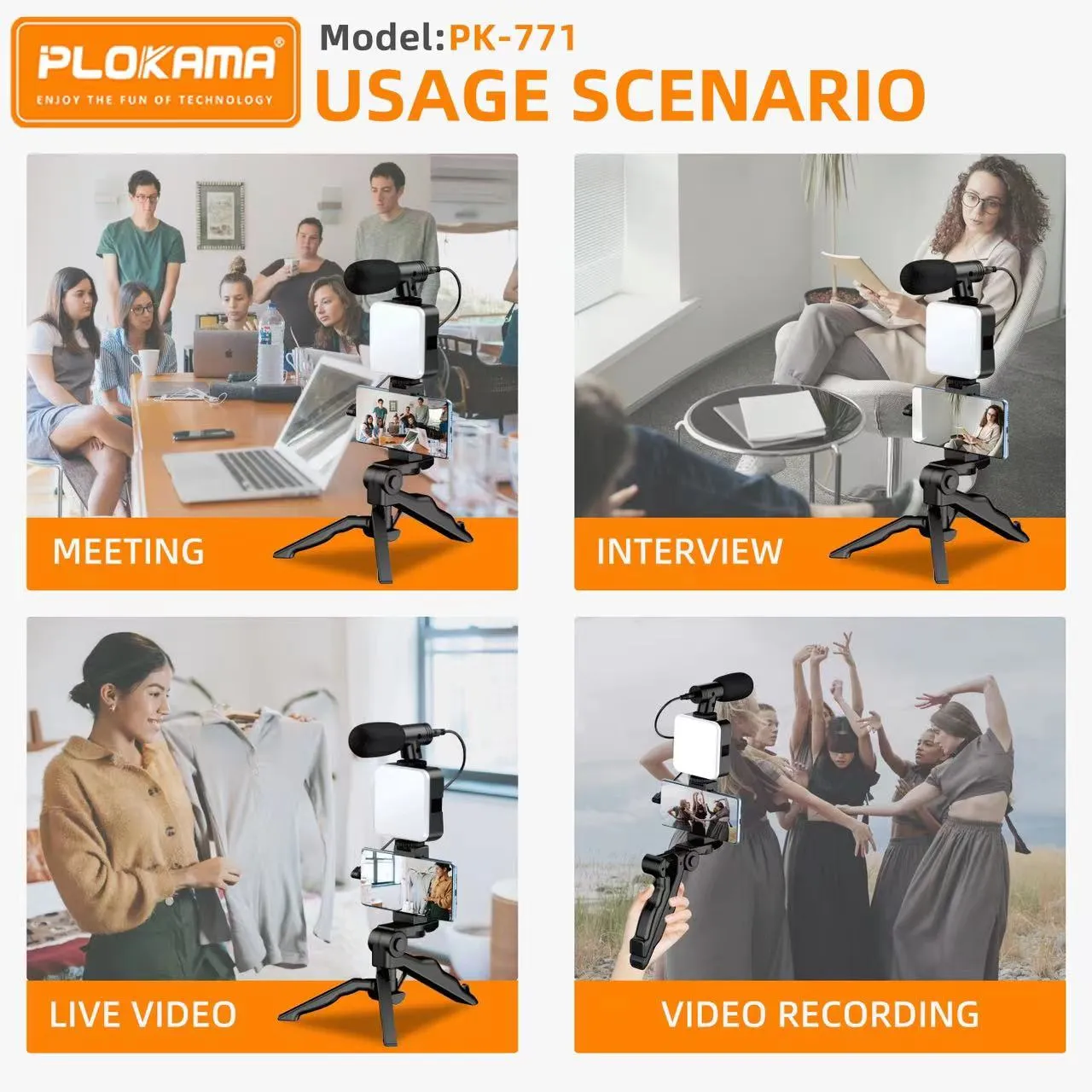 PLOKAMA®
ENJOY THE FUN OF TECHNOLOGY

Model:PK-771

USAGE SCENARIO

MEETING

INTERVIEW

LIVE VIDEO

VIDEO RECORDING